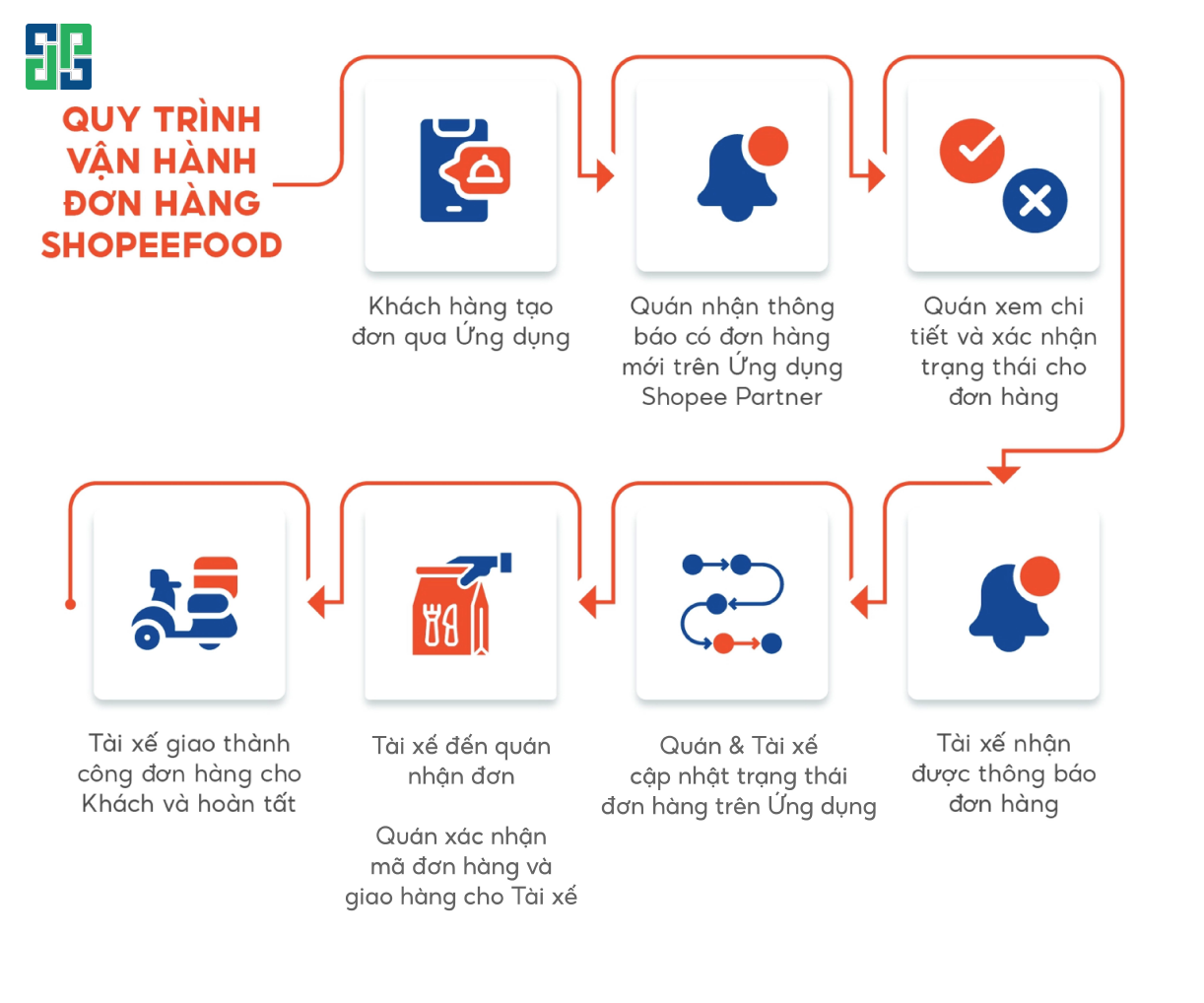 QUY TRÌNH VẬN HÀNH ĐƠN HÀNG SHOPEEFOOD

Khách hàng tạo đơn qua Ứng dụng

Quán nhận thông báo có đơn hàng mới trên Ứng dụng Shopee Partner

Quán xem chi tiết và xác nhận trạng thái cho đơn hàng

Tài xế nhận được thông báo đơn hàng

Quán & Tài xế cập nhật trạng thái đơn hàng trên Ứng dụng

Tài xế đến quán nhận đơn

Quán xác nhận mã đơn hàng và giao hàng cho Tài xế

Tài xế giao thành công đơn hàng cho Khách và hoàn tất